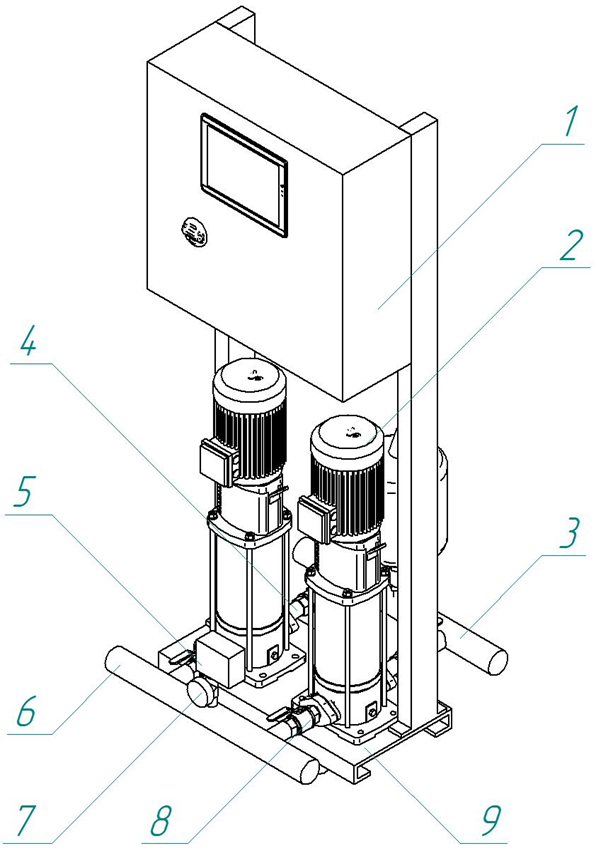 1
2
4
5
3
6
7
8
9